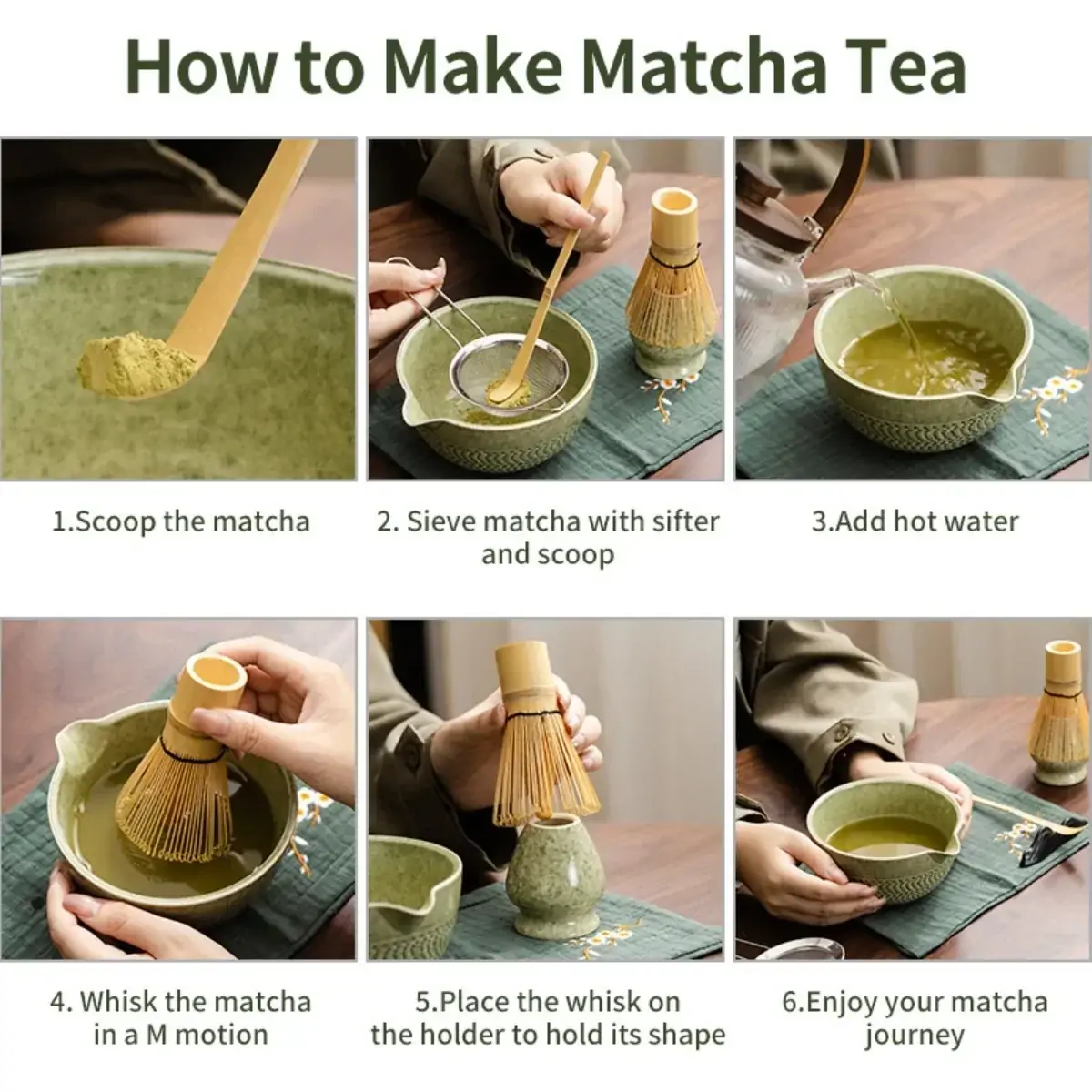 How to Make Matcha Tea

1.Scoop the matcha

2. Sieve matcha with sifter and scoop

3.Add hot water

4. Whisk the matcha in a M motion

5.Place the whisk on the holder to hold its shape

6.Enjoy your matcha journey